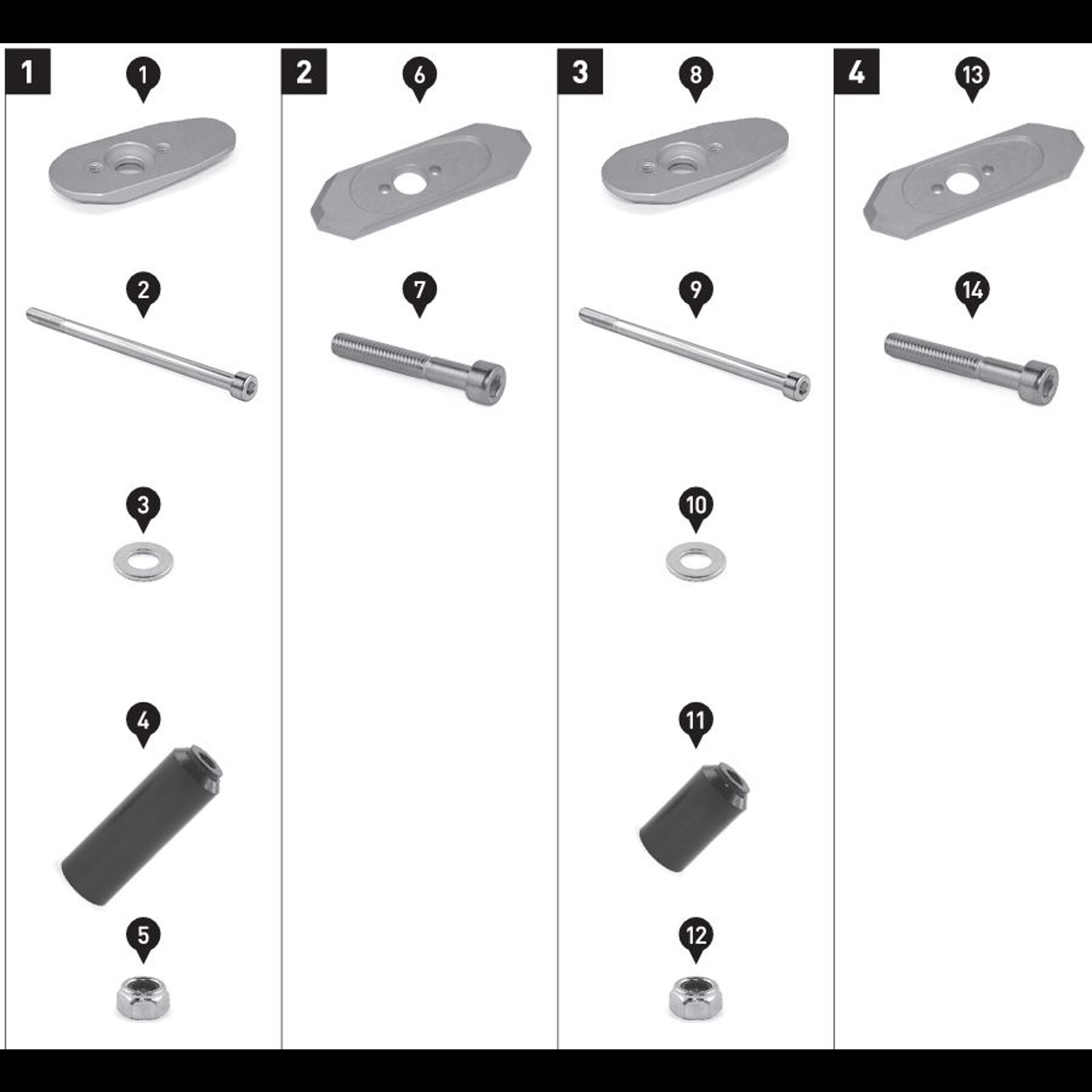 1
1
2
3
4
5

2
6
7

3
8
9
10
11
12

4
13
14