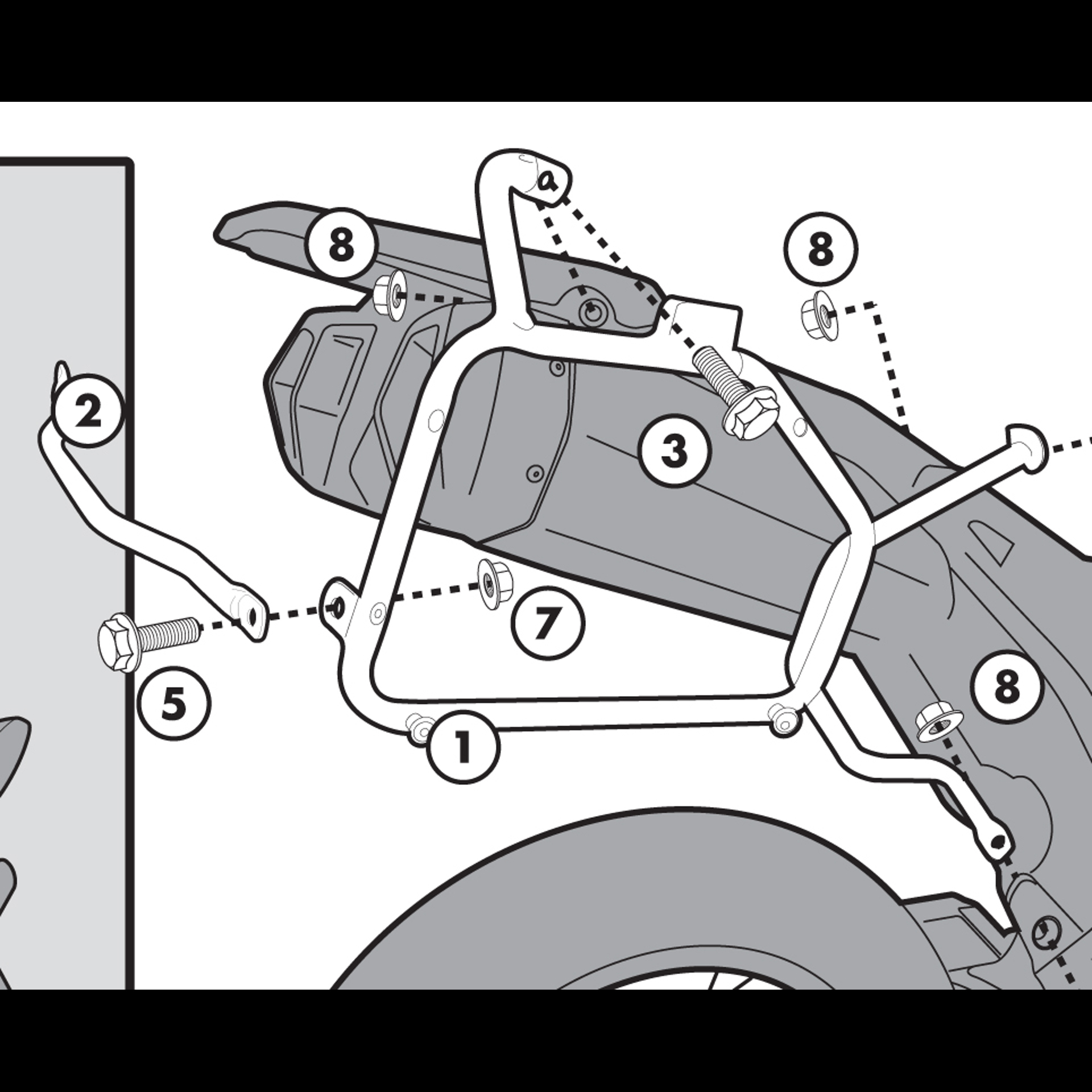 a
8
8
2
3
7
5
8
1