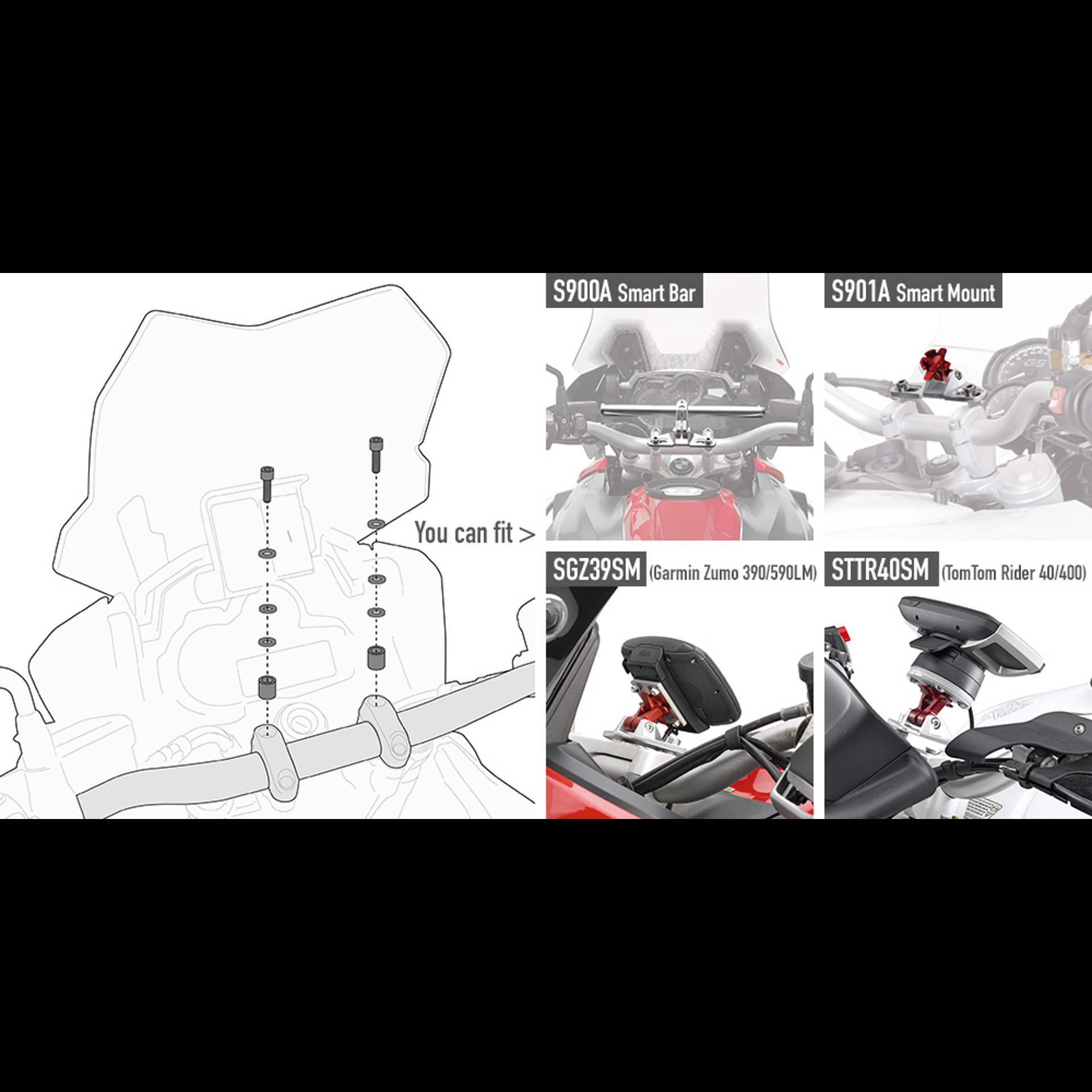 You can fit >

S900A Smart Bar

S901A Smart Mount

SGZ39SM (Garmin Zumo 390/590LM)

STTR40SM (TomTom Rider 40/400)